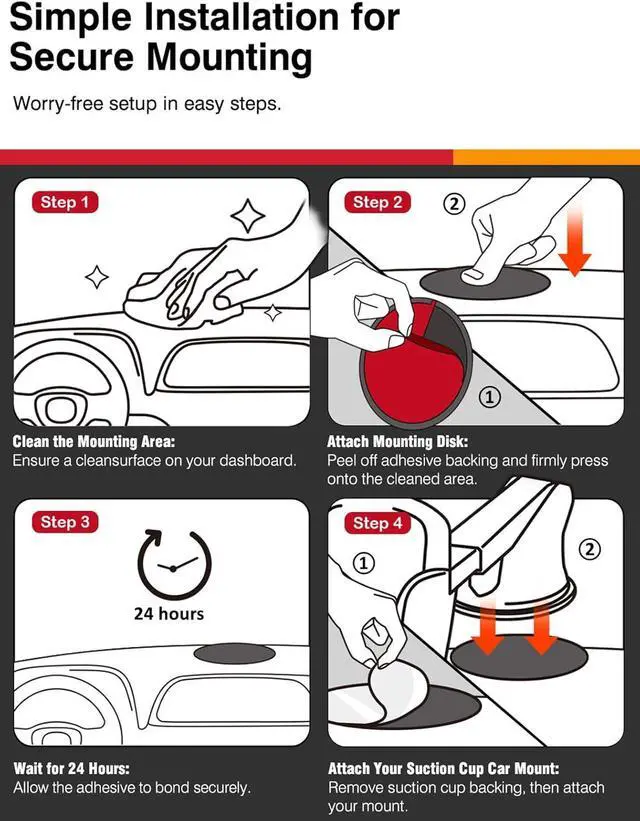 Simple Installation for Secure Mounting

Worry-free setup in easy steps.

Step 1

Clean the Mounting Area:
Ensure a cleansurface on your dashboard.

Step 2

②

①

Attach Mounting Disk:
Peel off adhesive backing and firmly press onto the cleaned area.

Step 3

24 hours

Wait for 24 Hours:
Allow the adhesive to bond securely.

Step 4

①

②

Attach Your Suction Cup Car Mount:
Remove suction cup backing, then attach your mount.