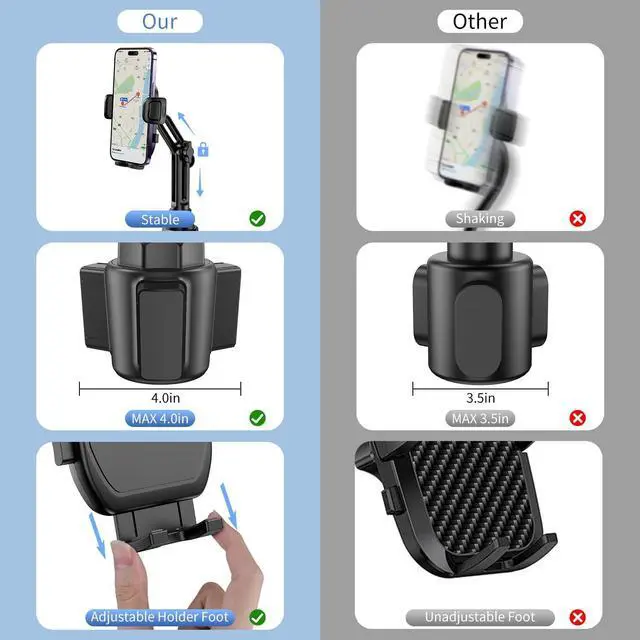 Our

Stable

4.0in

MAX 4.0in

Adjustable Holder Foot

Other

Shaking

3.5in

MAX 3.5in

Unadjustable Foot