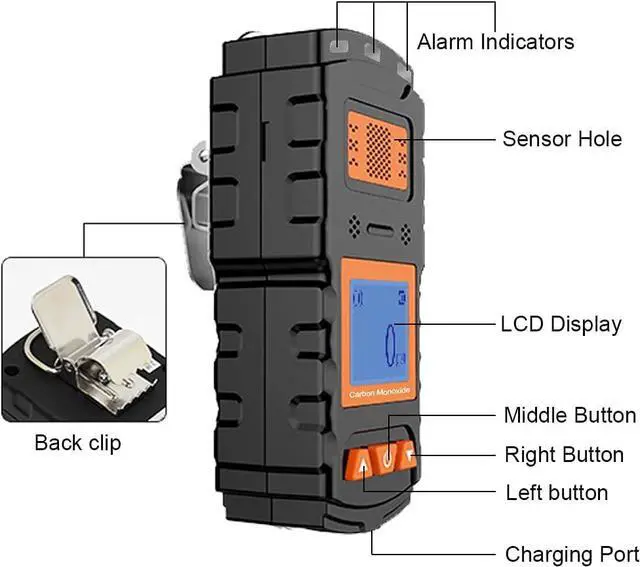 Alarm Indicators

Sensor Hole

LCD Display

Carbon Monoxide

Middle Button

Right Button

Left button

Charging Port

Back clip