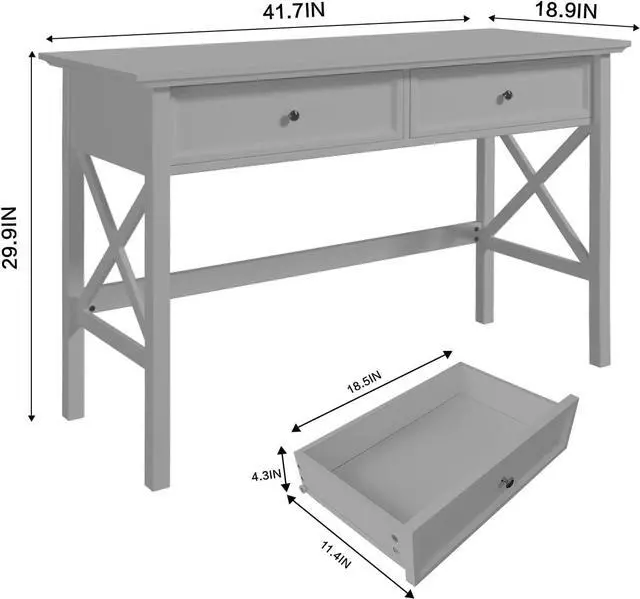 41.7IN
18.9IN
29.9IN
18.5IN
4.3IN
11.4IN