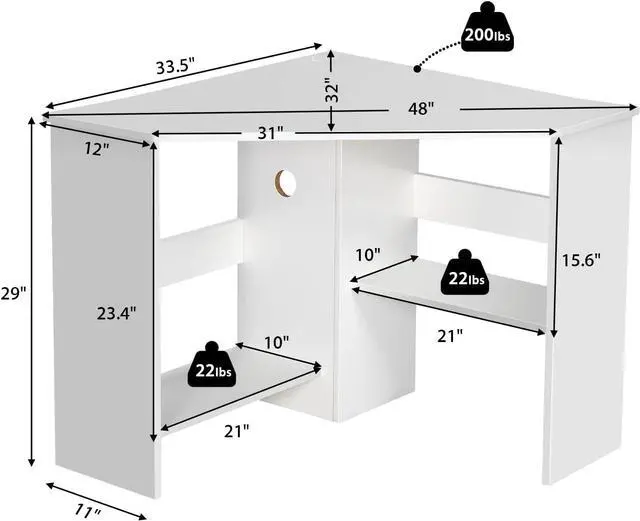 200lbs

33.5"

32"

48"

31"

12"

29"

23.4"

10"

22lbs

15.6"

21"

10"

22lbs

21"

11"