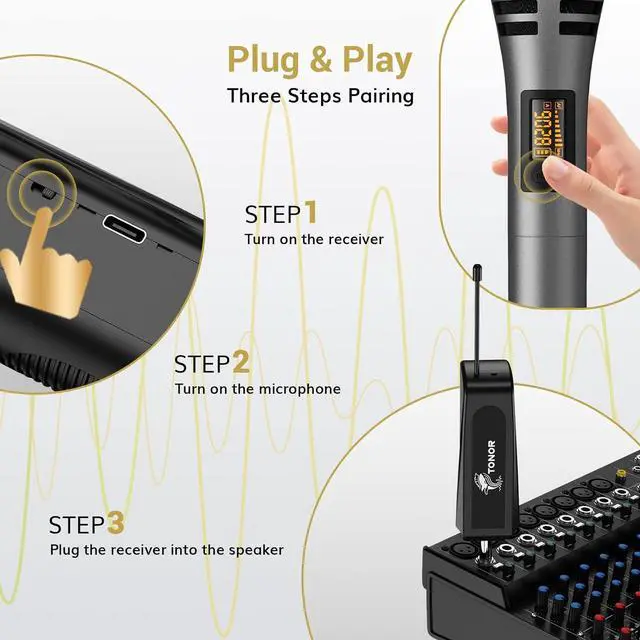 Plug & Play
Three Steps Pairing

STEP 1
Turn on the receiver

STEP 2
Turn on the microphone

STEP 3
Plug the receiver into the speaker

TONOR