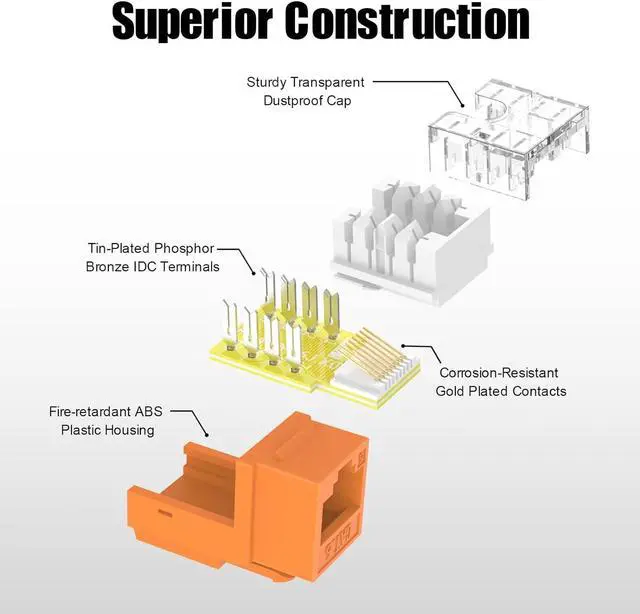 Superior Construction

Sturdy Transparent Dustproof Cap

Tin-Plated Phosphor Bronze IDC Terminals

Corrosion-Resistant Gold Plated Contacts

Fire-retardant ABS Plastic Housing

CAT6