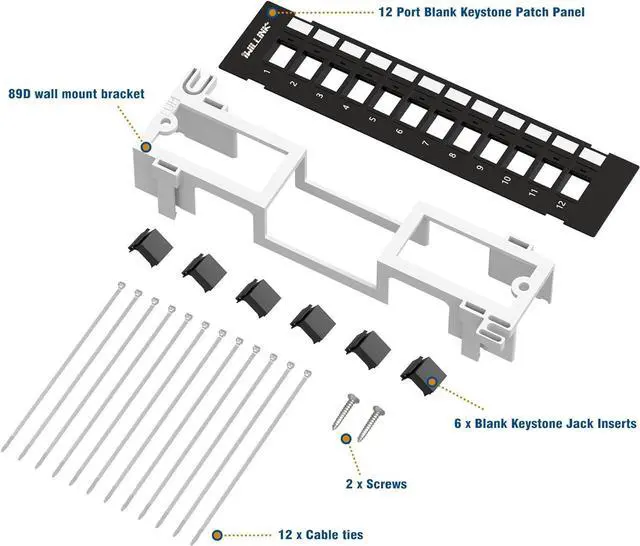 12 Port Blank Keystone Patch Panel

iWILLINK

1
2
3
4
5
6
7
8
9
10
11
12

89D wall mount bracket

6 x Blank Keystone Jack Inserts

2 x Screws

12 x Cable ties