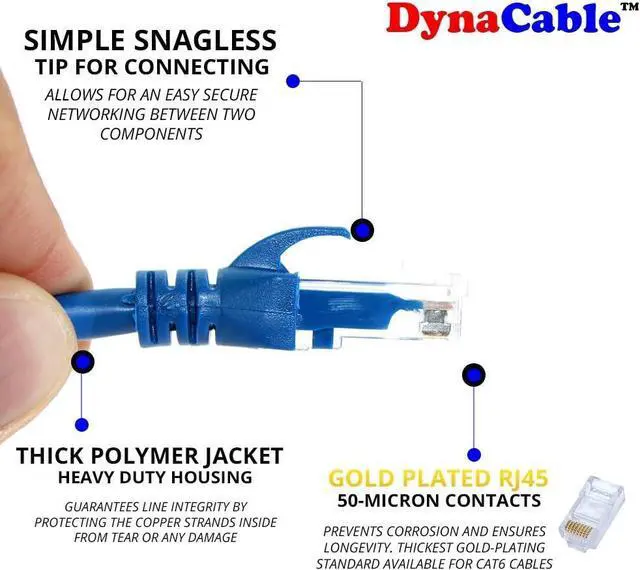 DynaCable™

SIMPLE SNAGLESS
TIP FOR CONNECTING

ALLOWS FOR AN EASY SECURE NETWORKING BETWEEN TWO COMPONENTS

THICK POLYMER JACKET
HEAVY DUTY HOUSING

GUARANTEES LINE INTEGRITY BY PROTECTING THE COPPER STRANDS INSIDE FROM TEAR OR ANY DAMAGE

GOLD PLATED RJ45
50-MICRON CONTACTS

PREVENTS CORROSION AND ENSURES LONGEVITY. THICKEST GOLD-PLATING STANDARD AVAILABLE FOR CAT6 CABLES