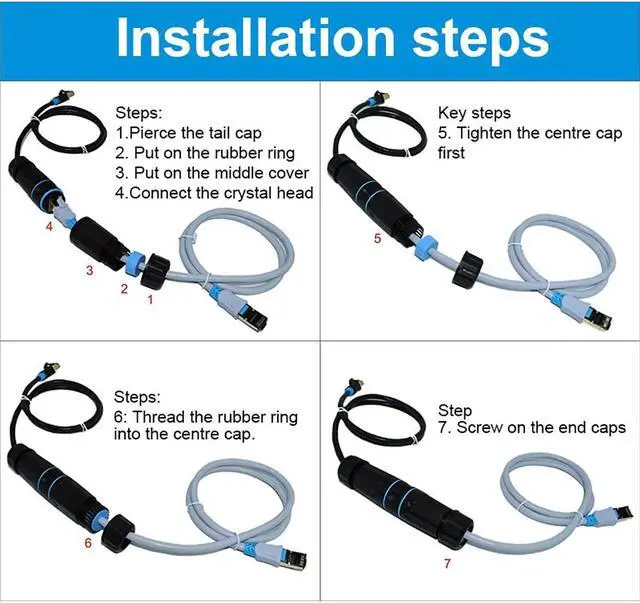 Installation steps

Steps:
1.Pierce the tail cap
2. Put on the rubber ring
3. Put on the middle cover
4.Connect the crystal head

4
3
2
1

Key steps
5. Tighten the centre cap first

5

Steps:
6: Thread the rubber ring into the centre cap.

6

Step
7. Screw on the end caps

7