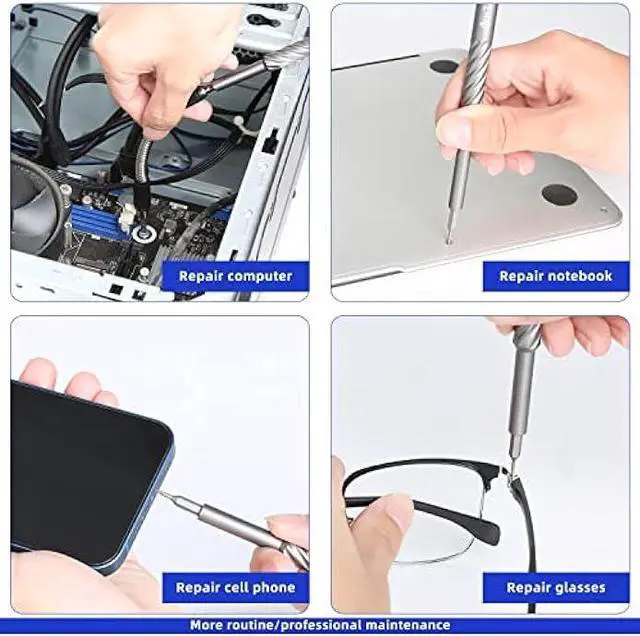 Repair computer

Repair notebook

Repair cell phone

Repair glasses

More routine/professional maintenance