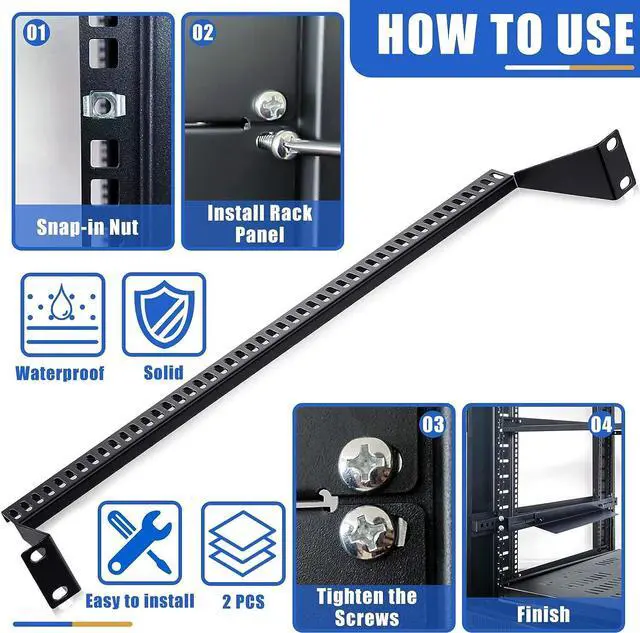 HOW TO USE

01

Snap-in Nut

02

Install Rack Panel

Waterproof

Solid

Easy to install

2 PCS

03

Tighten the Screws

04

Finish