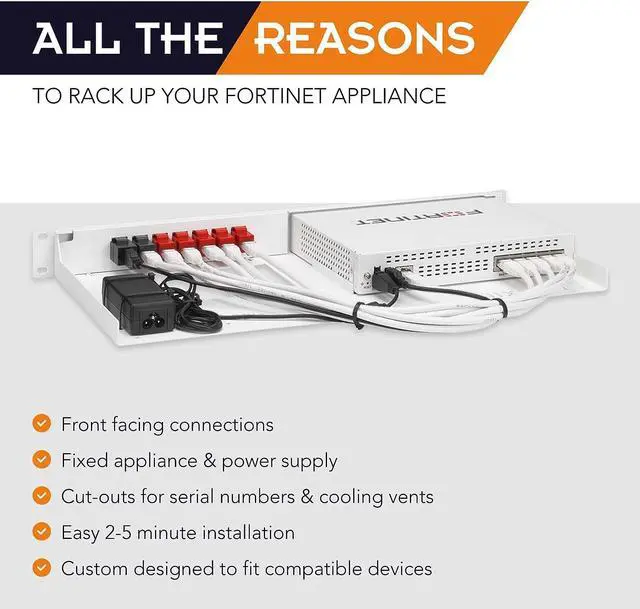 ALL THE REASONS

TO RACK UP YOUR FORTINET APPLIANCE

FORTINET

Front facing connections

Fixed appliance & power supply

Cut-outs for serial numbers & cooling vents

Easy 2-5 minute installation

Custom designed to fit compatible devices