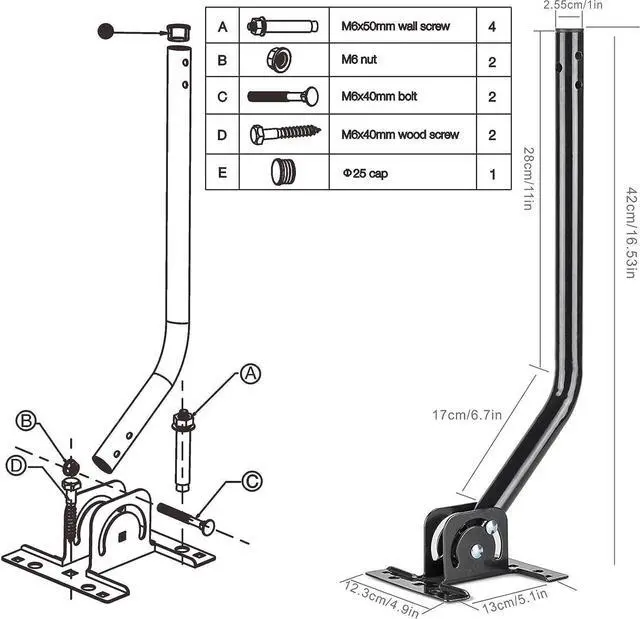 | A | | M6x50mm wall screw | 4 |
|---|---|---|---|
| B | | M6 nut | 2 |
| C | | M6x40mm bolt | 2 |
| D | | M6x40mm wood screw | 2 |
| E | | Φ25 cap | 1 |

A

B

D

C

2.55cm/1in

28cm/11in

42cm/16.53in

17cm/6.7in

12.3cm/4.9in

13cm/5.1in