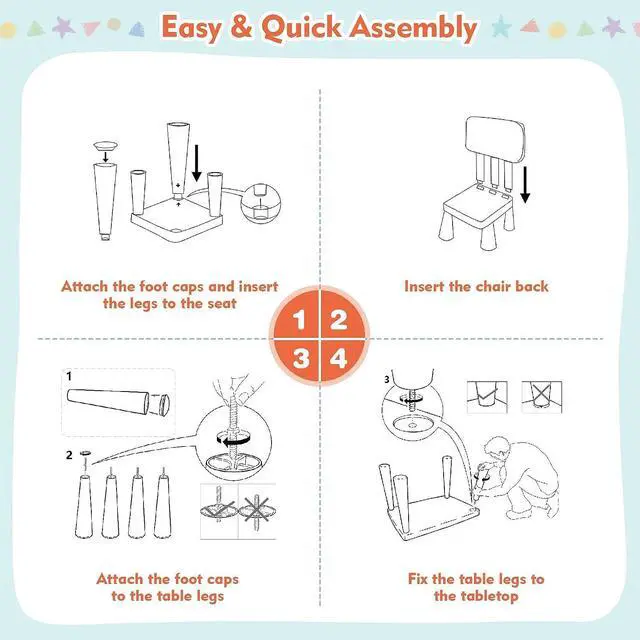 Easy & Quick Assembly

Attach the foot caps and insert the legs to the seat

Insert the chair back

1 2
3 4

1

2

Attach the foot caps to the table legs

3

Fix the table legs to the tabletop