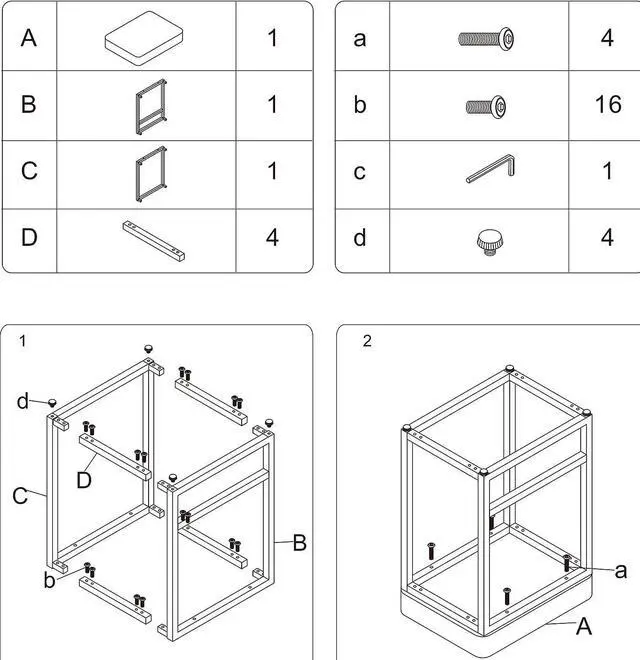 | A | | 1 |
|---|---|---|
| B | | 1 |
| C | | 1 |
| D | | 4 |

| a | | 4 |
|---|---|---|
| b | | 16 |
| c | | 1 |
| d | | 4 |

1

d

D

C

b

B

2

a

A