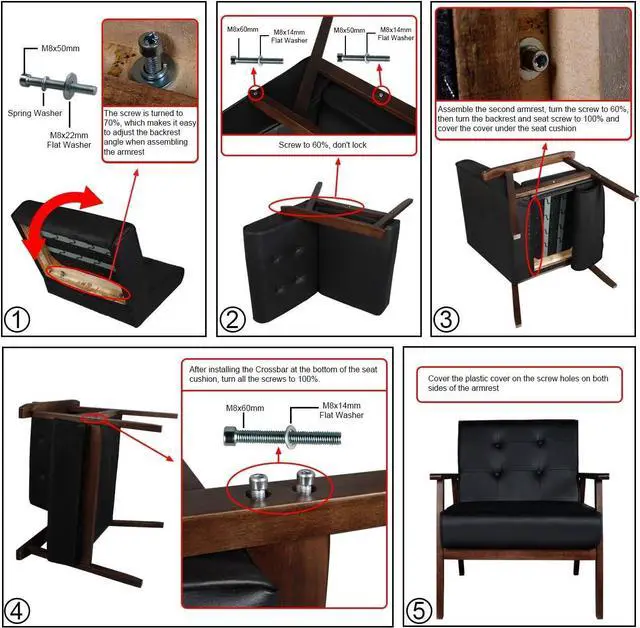 M8x50mm

Spring Washer

M8x22mm Flat Washer

The screw is turned to 70%, which makes it easy to adjust the backrest angle when assembling the armrest

①

M8x60mm

M8x14mm Flat Washer

M8x50mm

M8x14mm Flat Washer

Screw to 60%, don't lock

②

Assemble the second armrest, turn the screw to 60%, then turn the backrest and seat screw to 100% and cover the cover under the seat cushion

③

After installing the Crossbar at the bottom of the seat cushion, turn all the screws to 100%.

M8x60mm

M8x14mm Flat Washer

④

Cover the plastic cover on the screw holes on both sides of the armrest

⑤