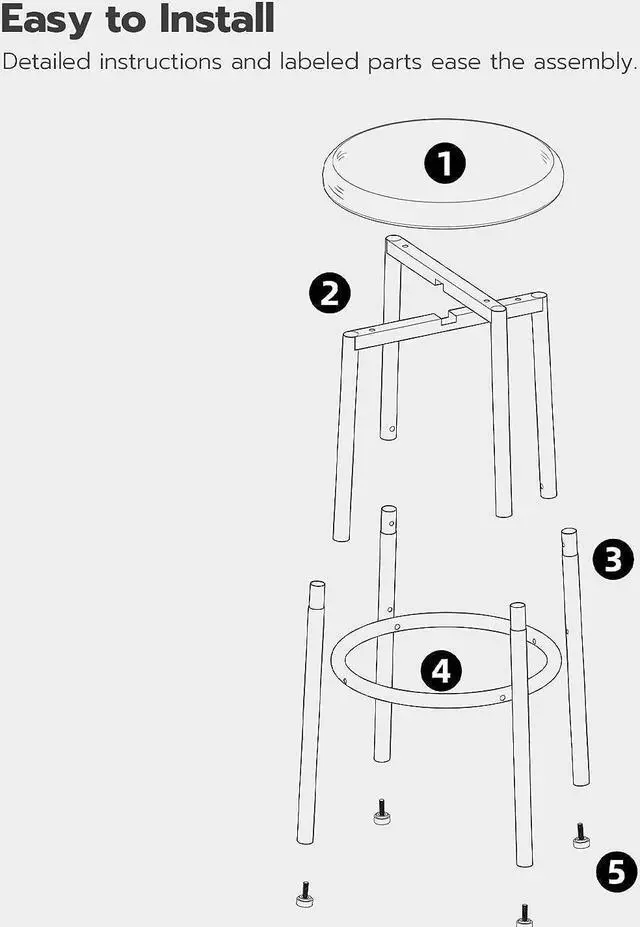 Easy to Install

Detailed instructions and labeled parts ease the assembly.

1

2

3

4

5