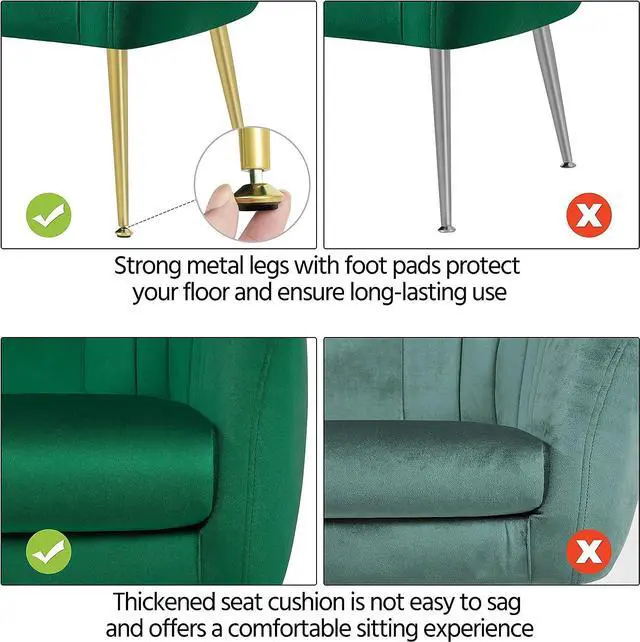 Strong metal legs with foot pads protect your floor and ensure long-lasting use

Thickened seat cushion is not easy to sag and offers a comfortable sitting experience