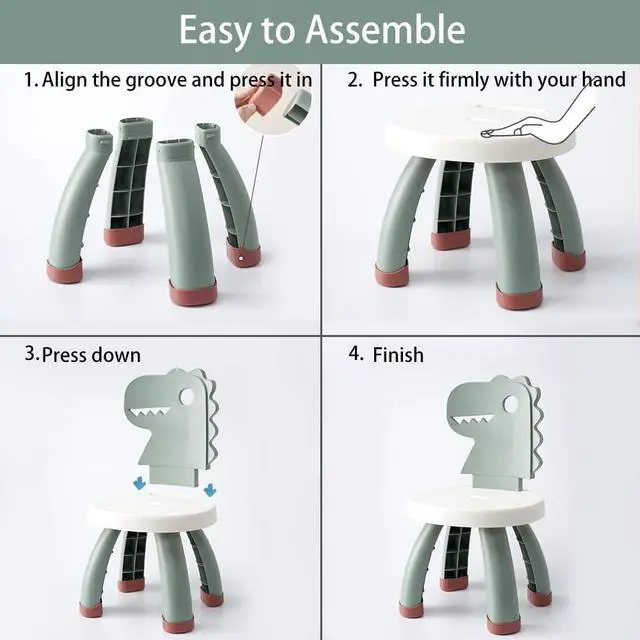 Easy to Assemble

1. Align the groove and press it in

2. Press it firmly with your hand

3. Press down

4. Finish