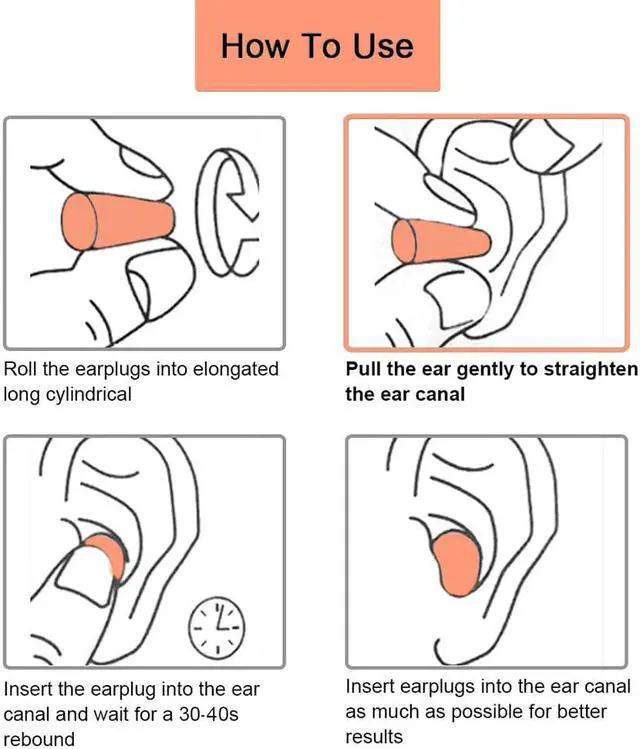 How To Use

Roll the earplugs into elongated long cylindrical

Pull the ear gently to straighten the ear canal

Insert the earplug into the ear canal and wait for a 30-40s rebound

Insert earplugs into the ear canal as much as possible for better results