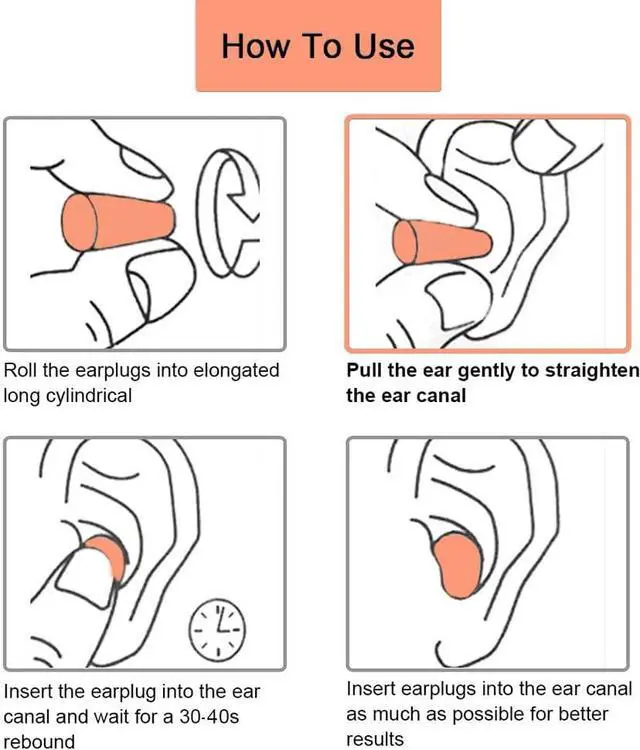 How To Use

Roll the earplugs into elongated long cylindrical

Pull the ear gently to straighten the ear canal

Insert the earplug into the ear canal and wait for a 30-40s rebound

Insert earplugs into the ear canal as much as possible for better results