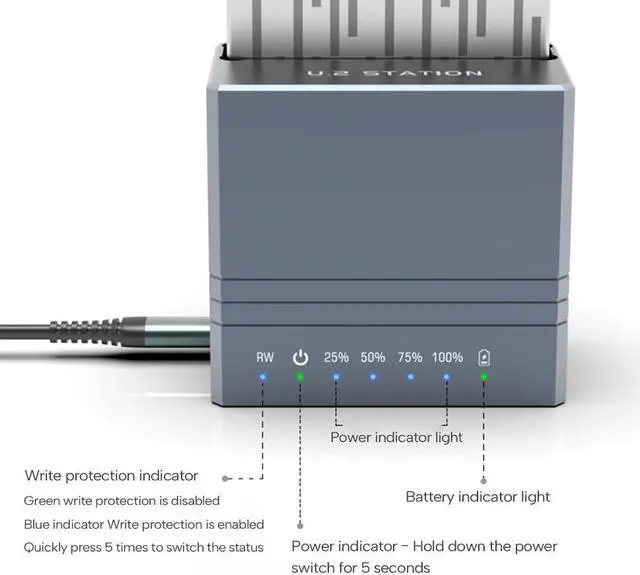 U.2 STATION

RW 25% 50% 75% 100%

Power indicator light

Write protection indicator
Green write protection is disabled
Blue indicator Write protection is enabled
Quickly press 5 times to switch the status

Battery indicator light

Power indicator - Hold down the power switch for 5 seconds