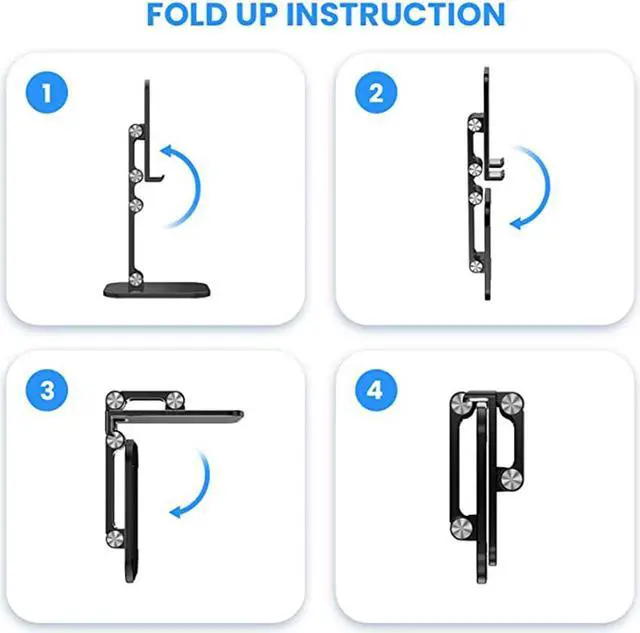 FOLD UP INSTRUCTION

1

2

3

4