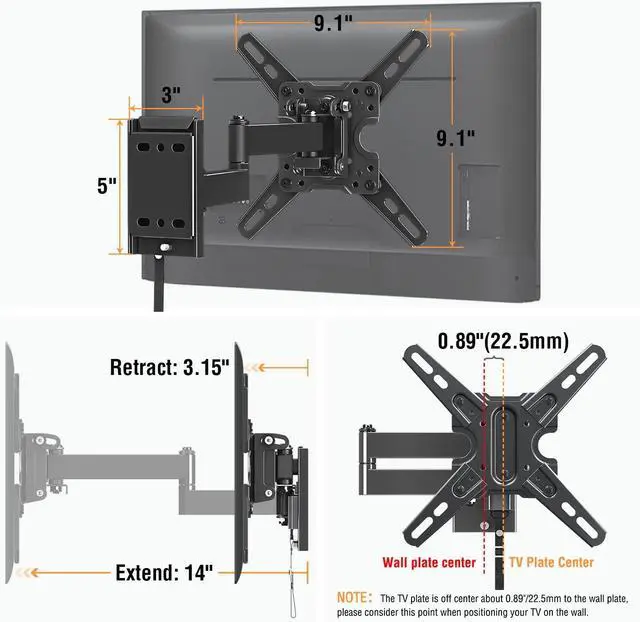 9.1"

3"

9.1"

5"

Retract: 3.15"

Extend: 14"

0.89"(22.5mm)

Wall plate center

TV Plate Center

NOTE: The TV plate is off center about 0.89"/22.5mm to the wall plate, please consider this point when positioning your TV on the wall.