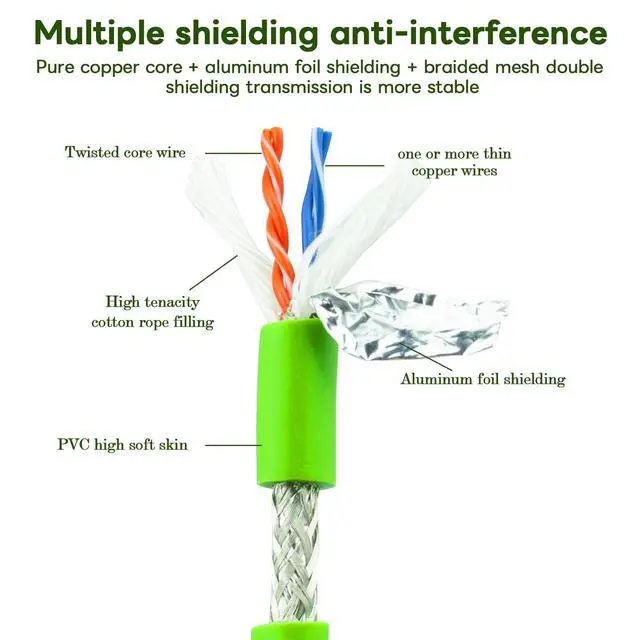 Multiple shielding anti-interference

Pure copper core + aluminum foil shielding + braided mesh double shielding transmission is more stable

Twisted core wire

one or more thin copper wires

High tenacity cotton rope filling

Aluminum foil shielding

PVC high soft skin