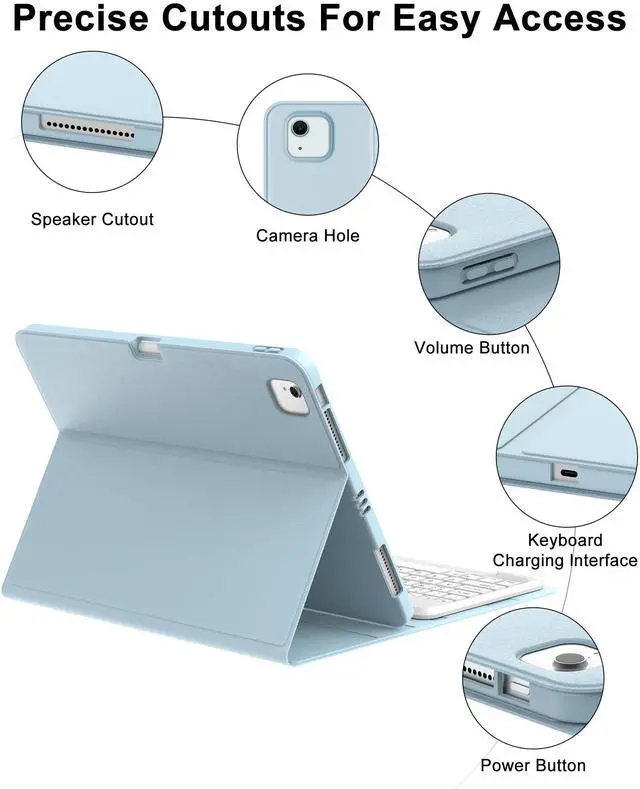 Precise Cutouts For Easy Access

Speaker Cutout

Camera Hole

Volume Button

Keyboard
Charging Interface

Power Button