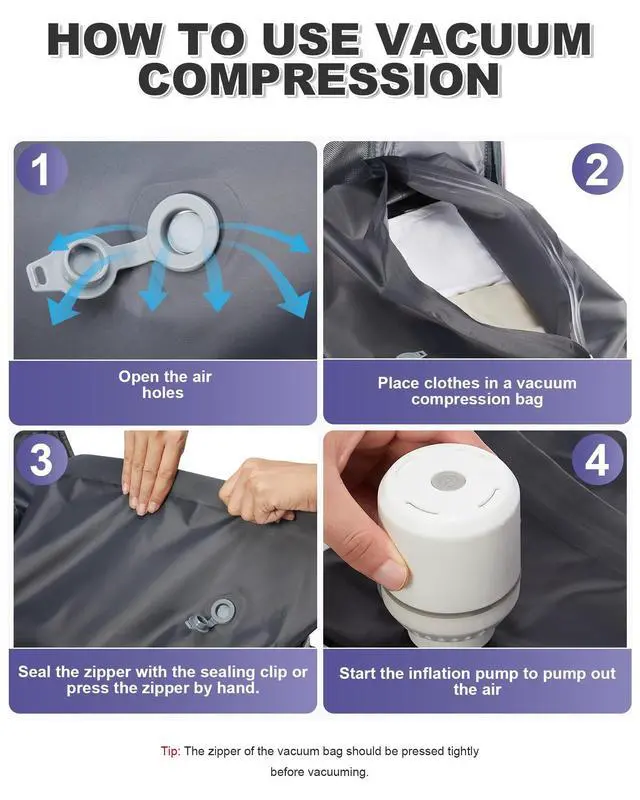 HOW TO USE VACUUM COMPRESSION

1

Open the air holes

2

Place clothes in a vacuum compression bag

3

Seal the zipper with the sealing clip or press the zipper by hand.

4

Start the inflation pump to pump out the air

Tip: The zipper of the vacuum bag should be pressed tightly before vacuuming.