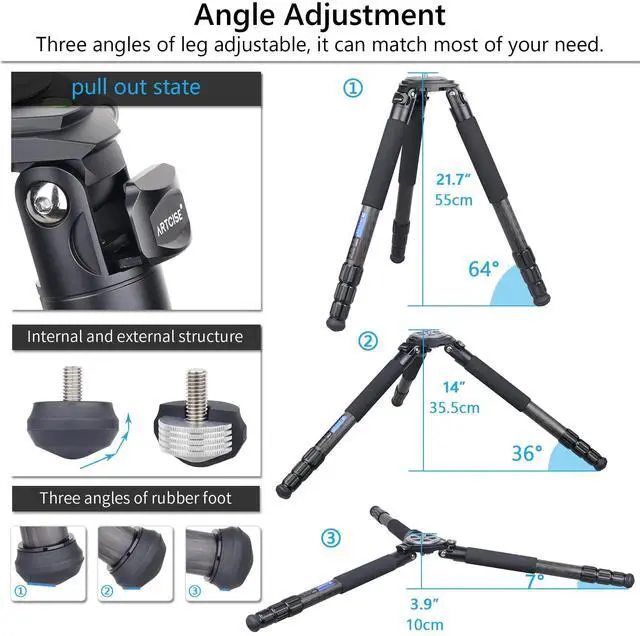 Angle Adjustment

Three angles of leg adjustable, it can match most of your need.

pull out state

ARTCISE

Internal and external structure

Three angles of rubber foot

①

②

③

①

21.7"
55cm

64°

②

14"
35.5cm

36°

③

7°

3.9"
10cm