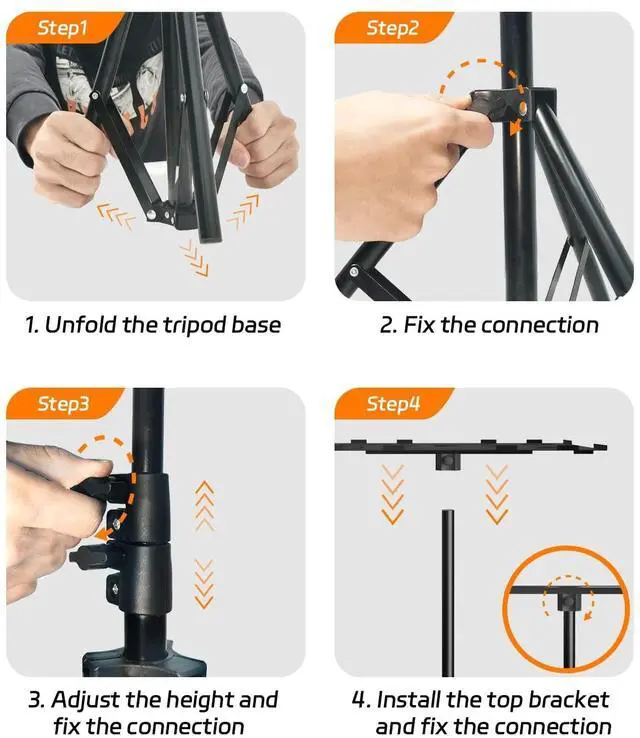 Step1

1. Unfold the tripod base

Step2

2. Fix the connection

Step3

3. Adjust the height and fix the connection

Step4

4. Install the top bracket and fix the connection