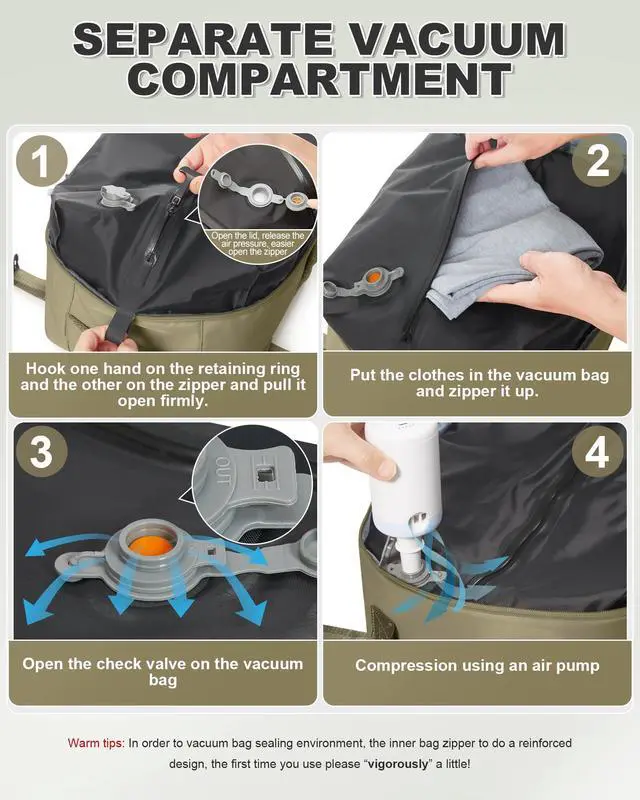 SEPARATE VACUUM COMPARTMENT

1

Open the lid, release the air pressure, easier open the zipper

Hook one hand on the retaining ring and the other on the zipper and pull it open firmly.

2

Put the clothes in the vacuum bag and zipper it up.

3

OUT

Open the check valve on the vacuum bag

4

Compression using an air pump

Warm tips: In order to vacuum bag sealing environment, the inner bag zipper to do a reinforced design, the first time you use please "vigorously" a little!