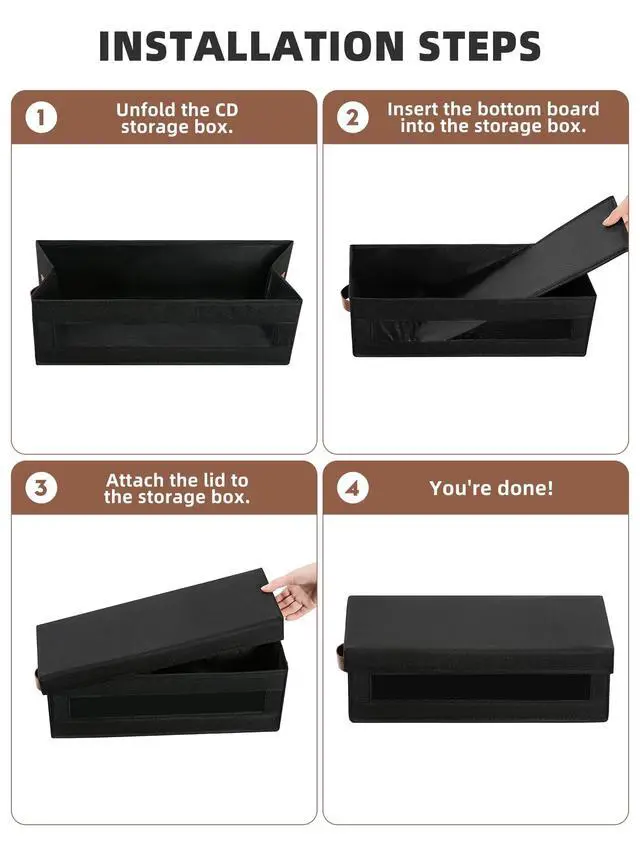 INSTALLATION STEPS

1 Unfold the CD storage box.

2 Insert the bottom board into the storage box.

3 Attach the lid to the storage box.

4 You're done!