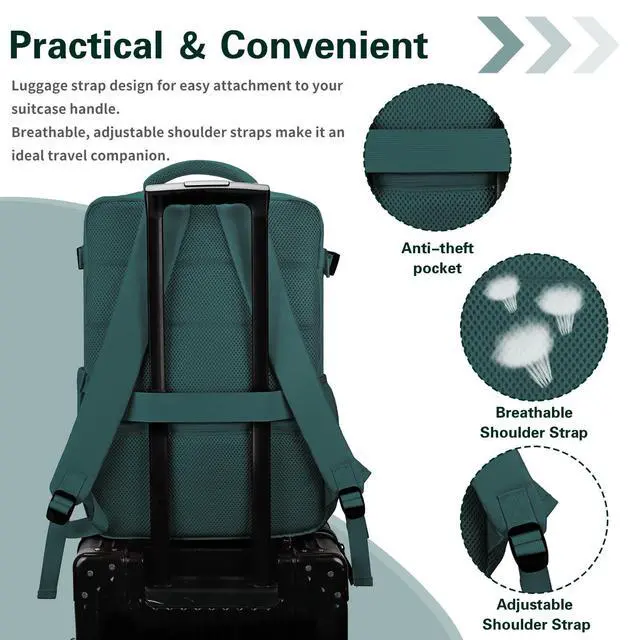 Practical & Convenient

Luggage strap design for easy attachment to your suitcase handle.
Breathable, adjustable shoulder straps make it an ideal travel companion.

Anti–theft pocket

Breathable Shoulder Strap

Adjustable Shoulder Strap