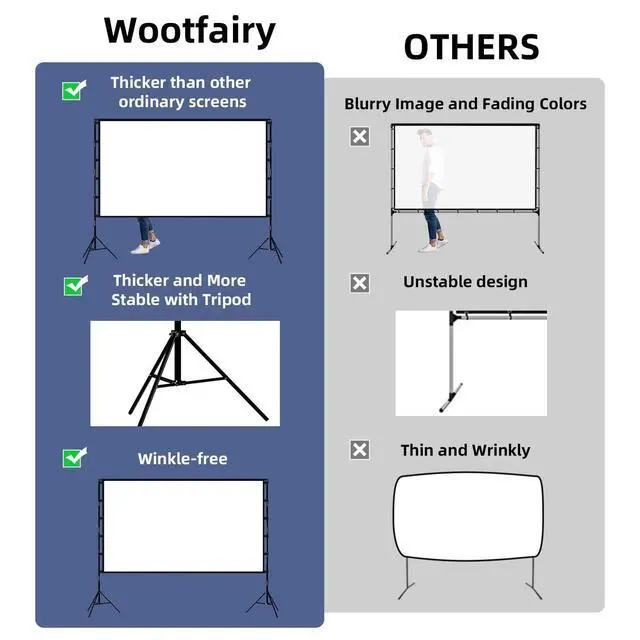 Wootfairy

Thicker than other ordinary screens

Thicker and More Stable with Tripod

Winkle-free

OTHERS

Blurry Image and Fading Colors

Unstable design

Thin and Wrinkly