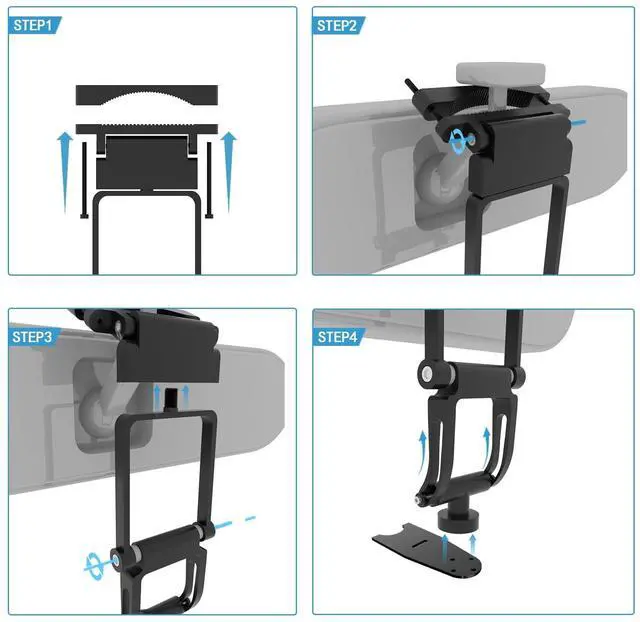 STEP1

STEP2

STEP3

STEP4