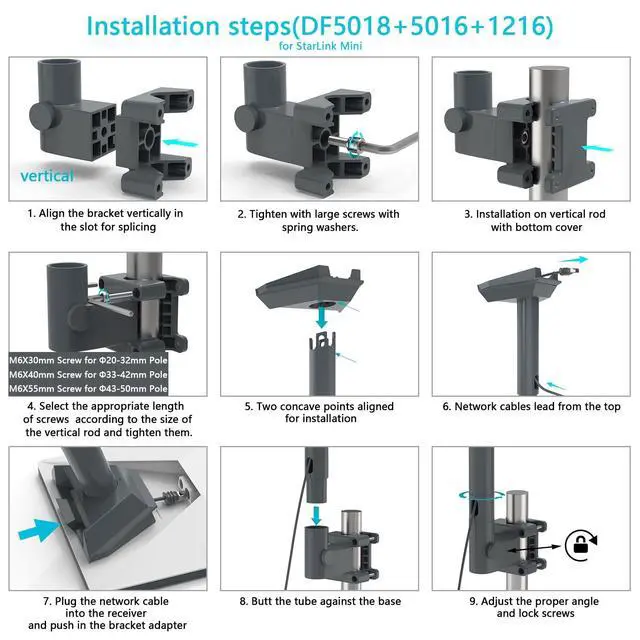 Installation steps(DF5018+5016+1216)
for StarLink Mini

vertical

1. Align the bracket vertically in the slot for splicing

2. Tighten with large screws with spring washers.

3. Installation on vertical rod with bottom cover

M6X30mm Screw for Φ20-32mm Pole
M6X40mm Screw for Φ33-42mm Pole
M6X55mm Screw for Φ43-50mm Pole

4. Select the appropriate length of screws according to the size of the vertical rod and tighten them.

5. Two concave points aligned for installation

6. Network cables lead from the top

7. Plug the network cable into the receiver and push in the bracket adapter

8. Butt the tube against the base

9. Adjust the proper angle and lock screws