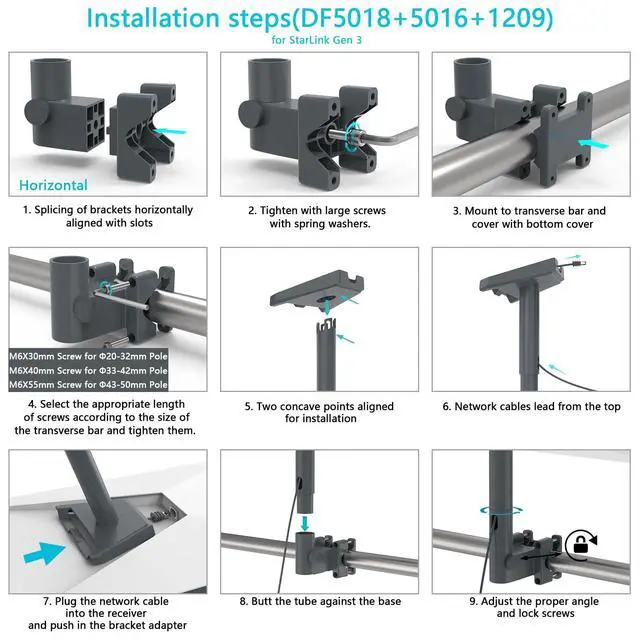 Installation steps(DF5018+5016+1209)

for StarLink Gen 3

Horizontal

1. Splicing of brackets horizontally aligned with slots

2. Tighten with large screws with spring washers.

3. Mount to transverse bar and cover with bottom cover

M6X30mm Screw for Φ20-32mm Pole
M6X40mm Screw for Φ33-42mm Pole
M6X55mm Screw for Φ43-50mm Pole

4. Select the appropriate length of screws according to the size of the transverse bar and tighten them.

5. Two concave points aligned for installation

6. Network cables lead from the top

7. Plug the network cable into the receiver and push in the bracket adapter

8. Butt the tube against the base

9. Adjust the proper angle and lock screws