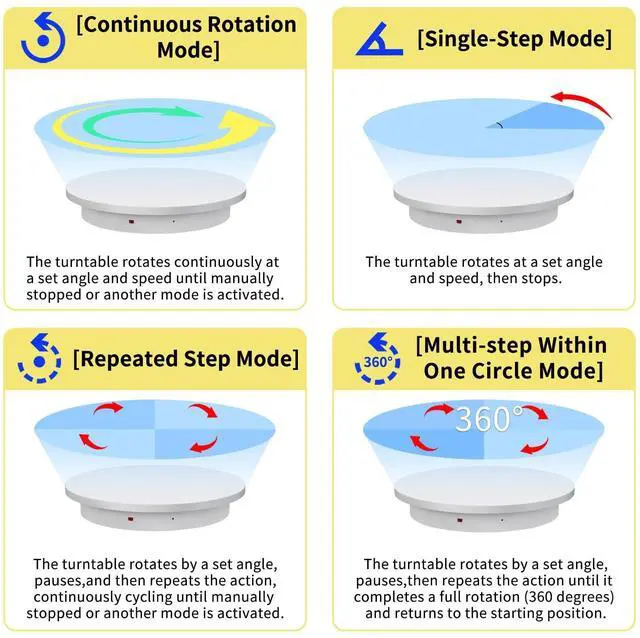 [Continuous Rotation Mode]

The turntable rotates continuously at a set angle and speed until manually stopped or another mode is activated.

[Single-Step Mode]

The turntable rotates at a set angle and speed, then stops.

[Repeated Step Mode]

The turntable rotates by a set angle, pauses,and then repeats the action, continuously cycling until manually stopped or another mode is activated.

360°

[Multi-step Within One Circle Mode]

360°

The turntable rotates by a set angle, pauses,then repeats the action until it completes a full rotation (360 degrees) and returns to the starting position.