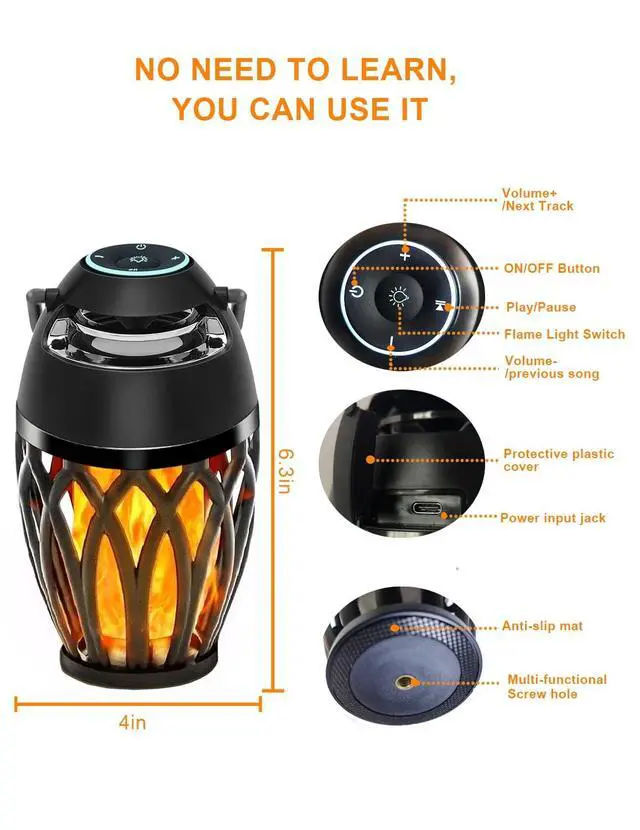 NO NEED TO LEARN,
YOU CAN USE IT

6.3in

4in

Volume+
/Next Track

ON/OFF Button

Play/Pause

Flame Light Switch

Volume-
/previous song

Protective plastic cover

Power input jack

Anti-slip mat

Multi-functional Screw hole