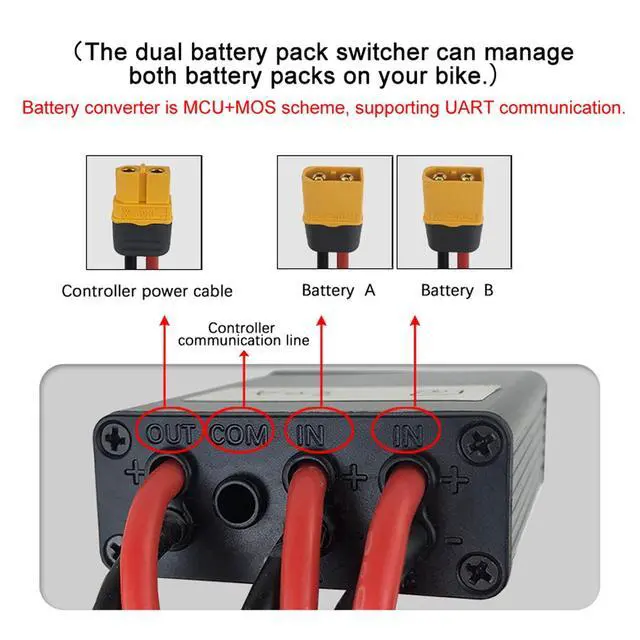 （The dual battery pack switcher can manage both battery packs on your bike.）

Battery converter is MCU+MOS scheme, supporting UART communication.

Controller power cable

Battery A

Battery B

Controller communication line

OUT COM IN IN

+ + + -