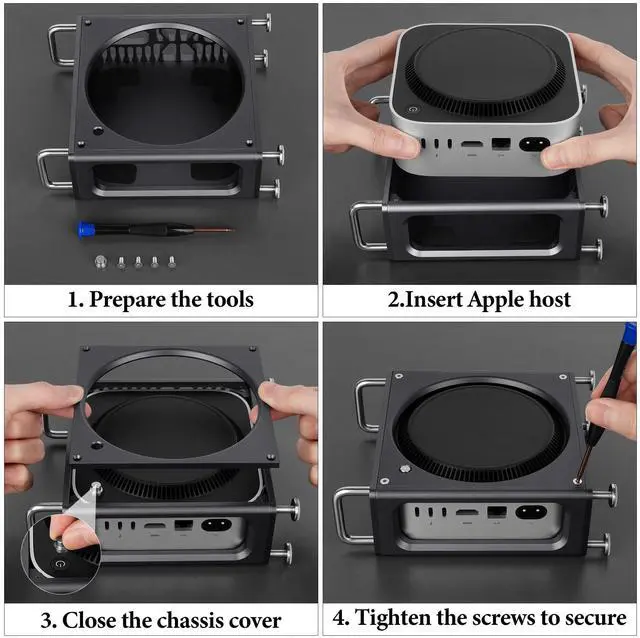 1. Prepare the tools

2.Insert Apple host

3. Close the chassis cover

4. Tighten the screws to secure