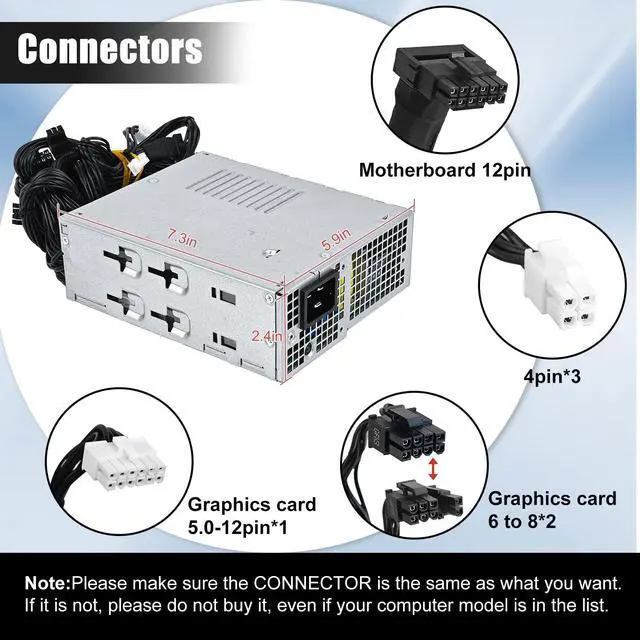 Connectors

Motherboard 12pin

7.3in

5.9in

2.4in

4pin*3

Graphics card 5.0-12pin*1

Graphics card 6 to 8*2

Note:Please make sure the CONNECTOR is the same as what you want. If it is not, please do not buy it, even if your computer model is in the list.