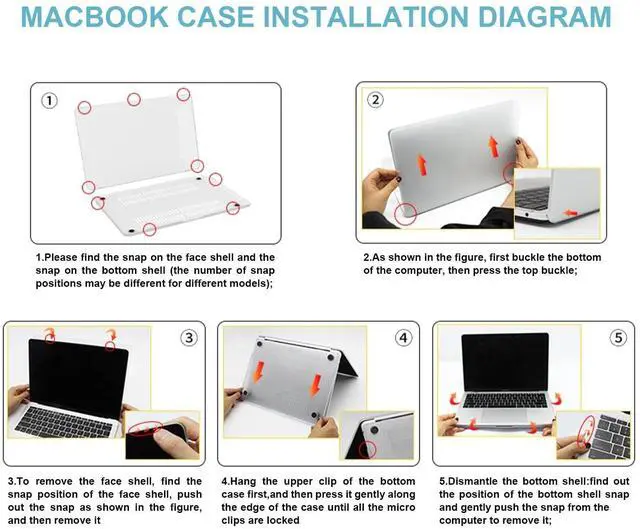 MACBOOK CASE INSTALLATION DIAGRAM

①

1.Please find the snap on the face shell and the snap on the bottom shell (the number of snap positions may be different for different models);

②

2.As shown in the figure, first buckle the bottom of the computer, then press the top buckle;

③

3.To remove the face shell, find the snap position of the face shell, push out the snap as shown in the figure, and then remove it

④

4.Hang the upper clip of the bottom case first,and then press it gently along the edge of the case until all the micro clips are locked

⑤

5.Dismantle the bottom shell:find out the position of the bottom shell snap and gently push the snap from the computer to remove it;