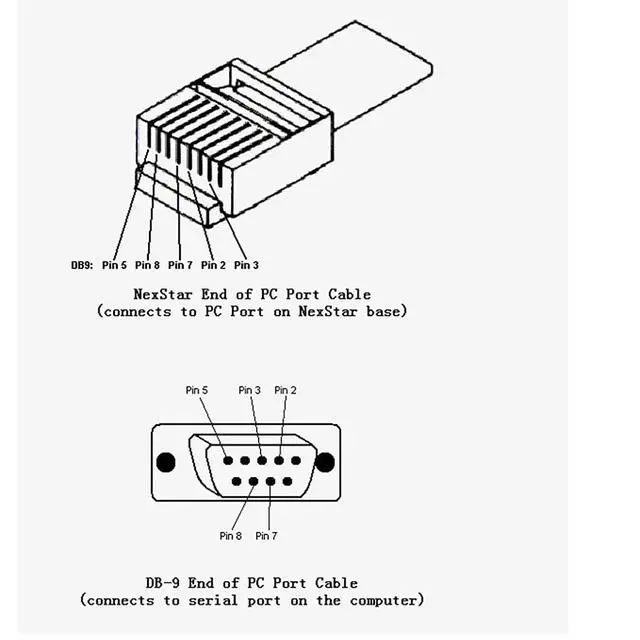 DB9: Pin 5 Pin 8 Pin 7 Pin 2 Pin 3

NexStar End of PC Port Cable
(connects to PC Port on NexStar base)

Pin 5 Pin 3 Pin 2

Pin 8 Pin 7

DB-9 End of PC Port Cable
(connects to serial port on the computer)