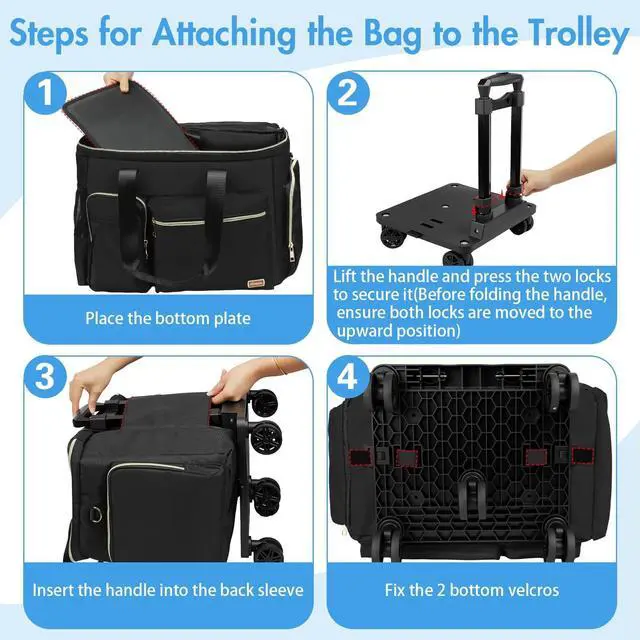 Steps for Attaching the Bag to the Trolley

1

Place the bottom plate

2

Lift the handle and press the two locks to secure it(Before folding the handle, ensure both locks are moved to the upward position)

3

Insert the handle into the back sleeve

4

Fix the 2 bottom velcros