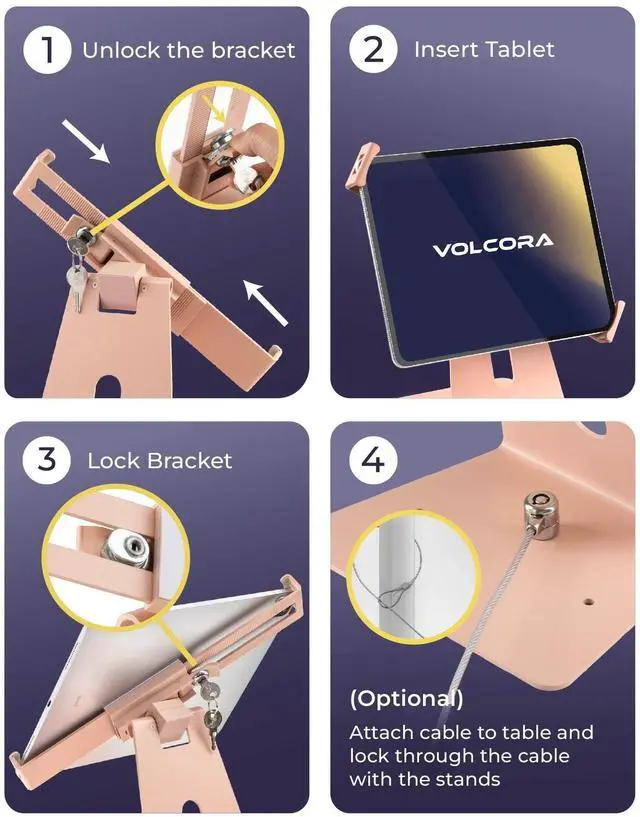 1 Unlock the bracket

2 Insert Tablet

VOLCORA

3 Lock Bracket

4

(Optional)

Attach cable to table and lock through the cable with the stands