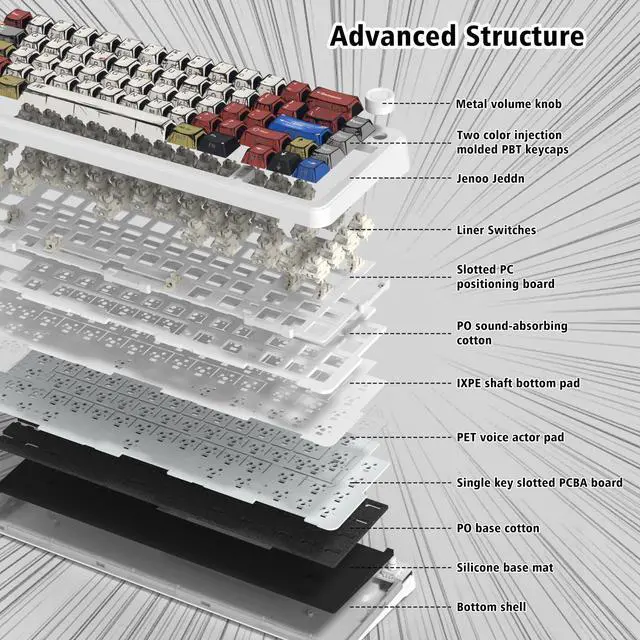 Advanced Structure

Metal volume knob

Two color injection molded PBT keycaps

Jenoo Jeddn

Liner Switches

Slotted PC positioning board

PO sound-absorbing cotton

IXPE shaft bottom pad

PET voice actor pad

Single key slotted PCBA board

PO base cotton

Silicone base mat

Bottom shell