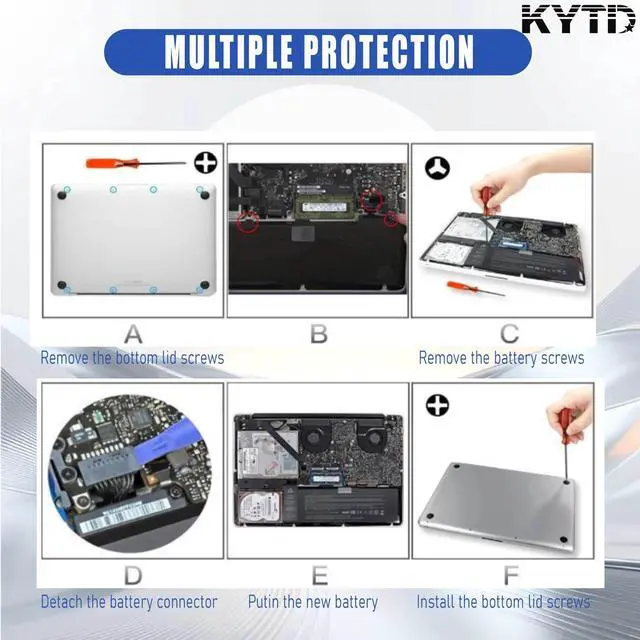 KYTD

MULTIPLE PROTECTION

A
Remove the bottom lid screws

B

C
Remove the battery screws

D
Detach the battery connector

E
Putin the new battery

F
Install the bottom lid screws