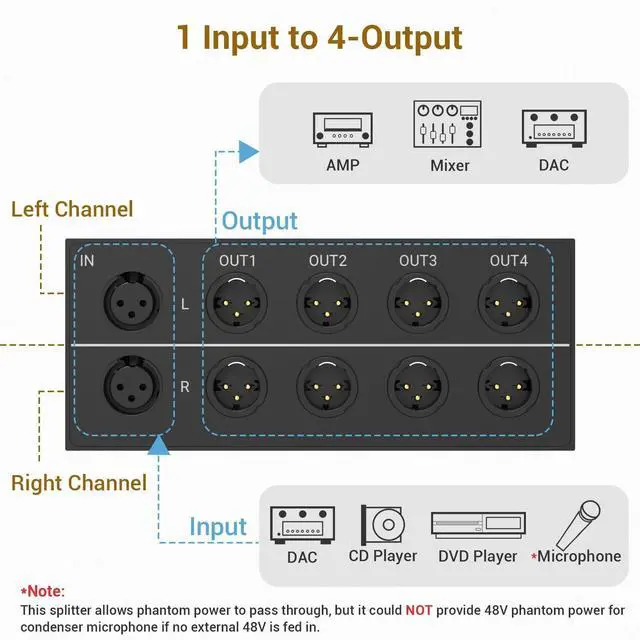 1 Input to 4-Output

AMP
Mixer
DAC

Left Channel

Output

IN
OUT1
OUT2
OUT3
OUT4
L
R

Right Channel

Input

DAC
CD Player
DVD Player
*Microphone

*Note:
This splitter allows phantom power to pass through, but it could NOT provide 48V phantom power for condenser microphone if no external 48V is fed in.