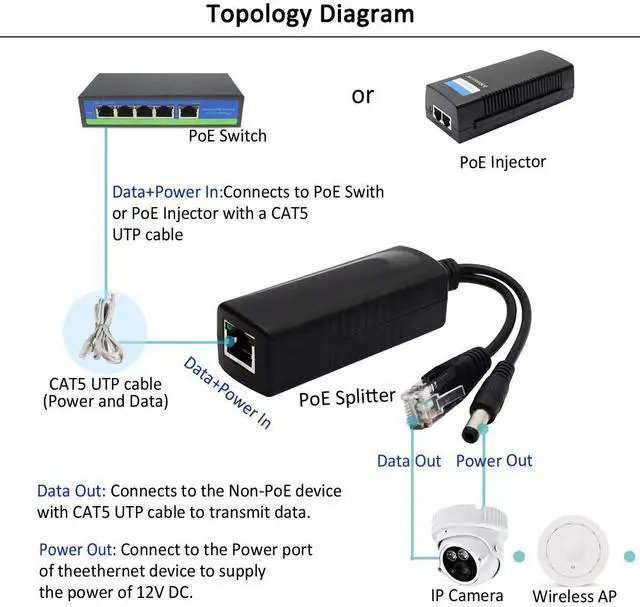 Topology Diagram

PoE Switch

or

PoE Injector

Data+Power In:Connects to PoE Swith or PoE Injector with a CAT5 UTP cable

CAT5 UTP cable (Power and Data)

Data+Power In

PoE Splitter

Data Out

Power Out

Data Out: Connects to the Non-PoE device with CAT5 UTP cable to transmit data.

Power Out: Connect to the Power port of theethernet device to supply the power of 12V DC.

IP Camera

Wireless AP